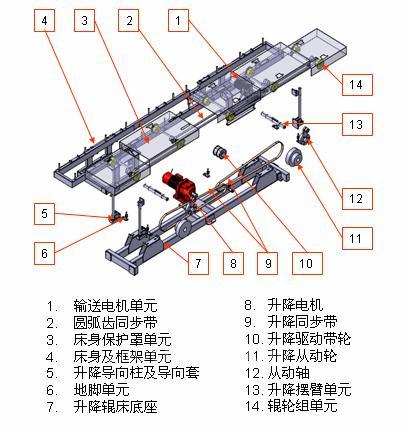 4
3
2
1
14
13
12
11
5
6
7
8
9
10

1. 输送电机单元
2. 圆弧齿同步带
3. 床身保护罩单元
4. 床身及框架单元
5. 升降导向柱及导向套
6. 地脚单元
7. 升降辊床底座

8. 升降电机
9. 升降同步带
10. 升降驱动带轮
11. 升降从动轮
12. 从动轴
13. 升降摆臂单元
14. 辊轮组单元