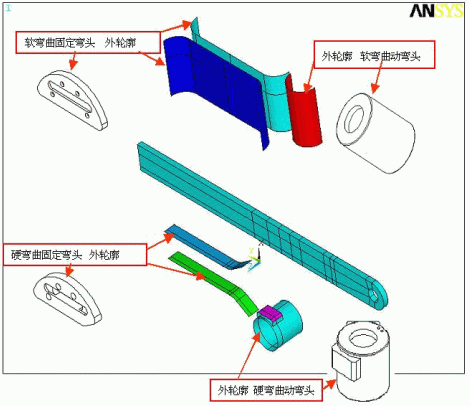 1

ANSYS

软弯曲固定弯头 外轮廓

外轮廓 软弯曲动弯头

硬弯曲固定弯头 外轮廓

外轮廓 硬弯曲动弯头