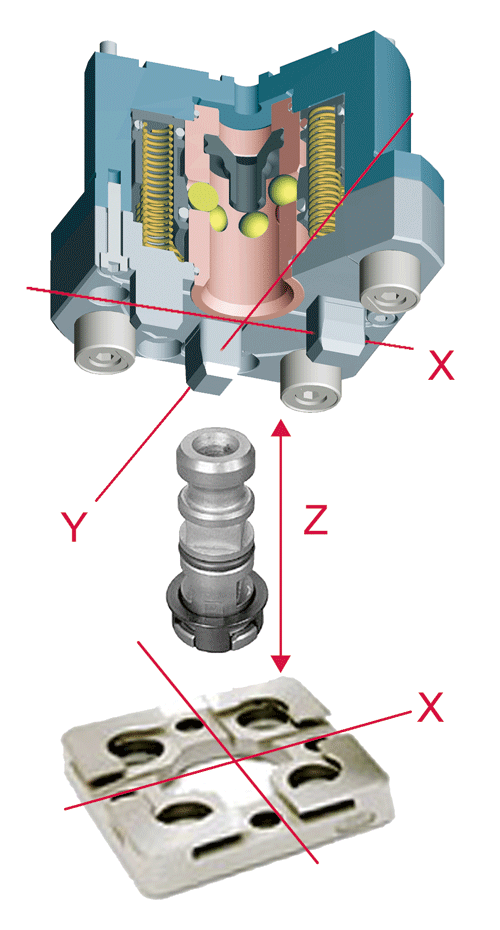 X

Y

Z

X