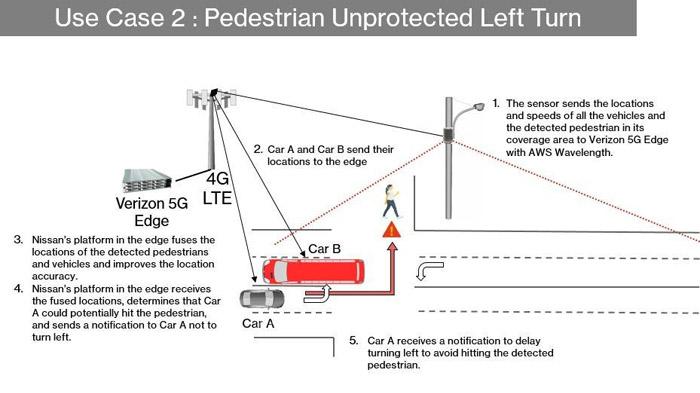 Use Case 2 : Pedestrian Unprotected Left Turn

1. The sensor sends the locations and speeds of all the vehicles and the detected pedestrian in its coverage area to Verizon 5G Edge with AWS Wavelength.

2. Car A and Car B send their locations to the edge

4G LTE

Verizon 5G Edge

3. Nissan's platform in the edge fuses the locations of the detected pedestrians and vehicles and improves the location accuracy.

4. Nissan's platform in the edge receives the fused locations, determines that Car A could potentially hit the pedestrian, and sends a notification to Car A not to turn left.

Car B

Car A

5. Car A receives a notification to delay turning left to avoid hitting the detected pedestrian.