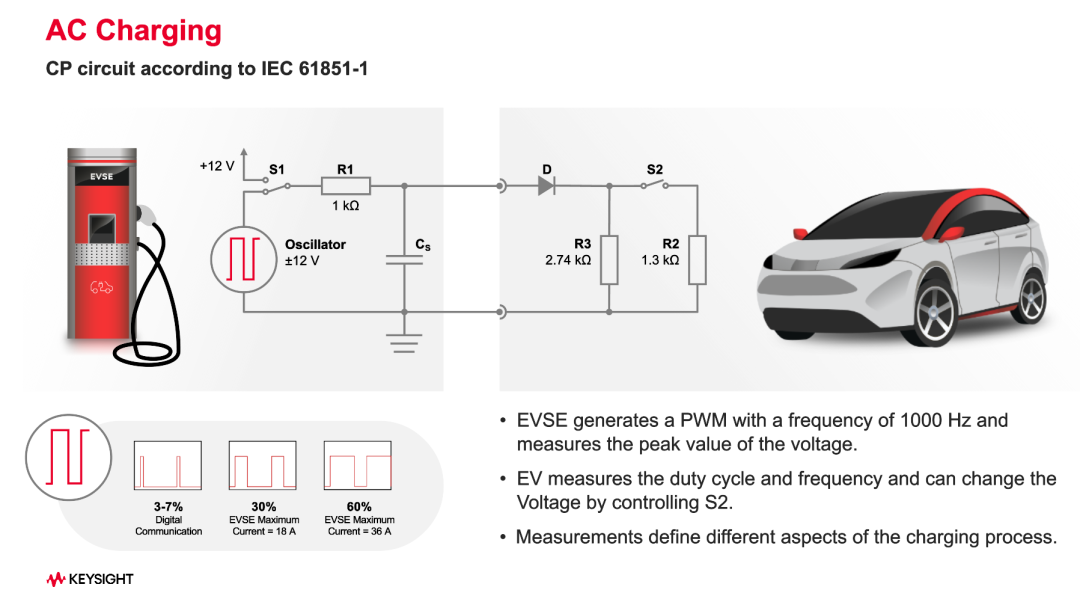 AC Charging

CP circuit according to IEC 61851-1

EVSE

+12 V

S1

R1

1 kΩ

Oscillator
±12 V

$C_S$

D

S2

R3
2.74 kΩ

R2
1.3 kΩ

3-7%
Digital Communication

30%
EVSE Maximum Current = 18 A

60%
EVSE Maximum Current = 36 A

• EVSE generates a PWM with a frequency of 1000 Hz and measures the peak value of the voltage.

• EV measures the duty cycle and frequency and can change the Voltage by controlling S2.

• Measurements define different aspects of the charging process.

KEYSIGHT